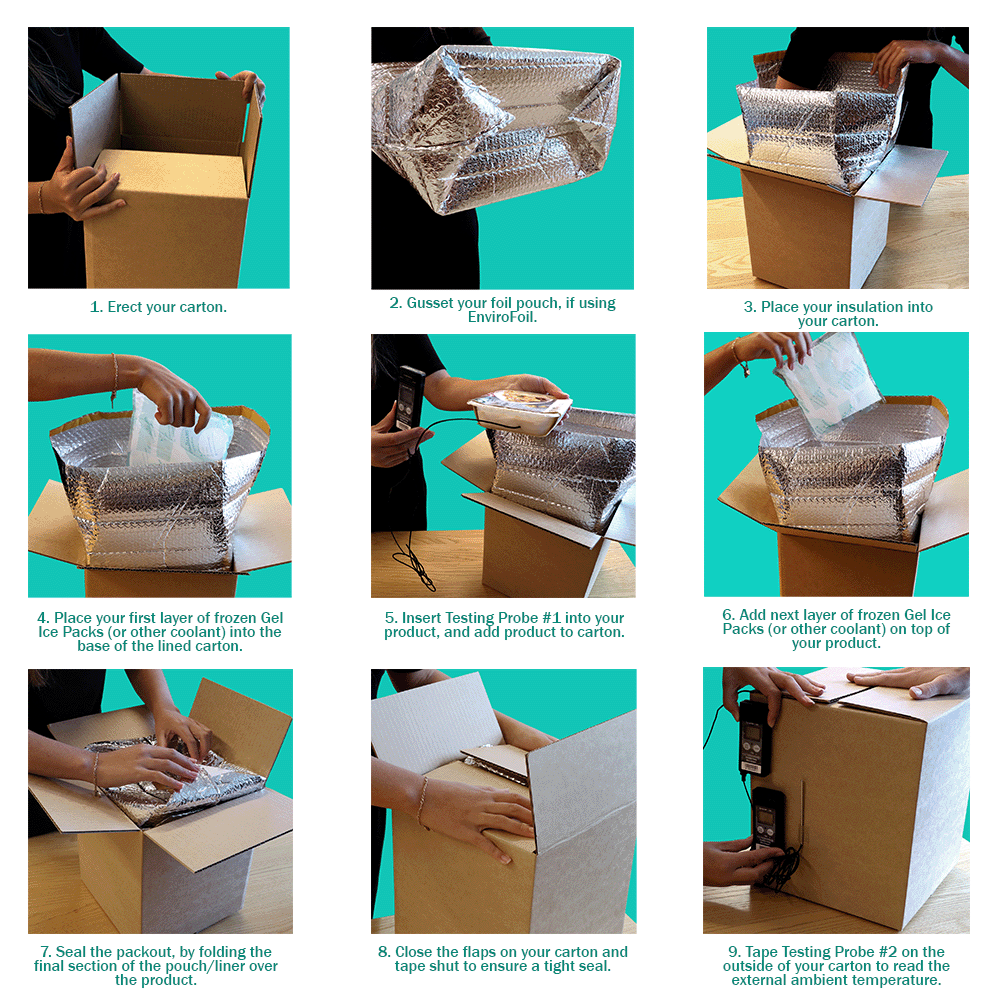 1. Erect your carton.

2. Gusset your foil pouch, if using EnviroFoil.

3. Place your insulation into your carton.

4. Place your first layer of frozen Gel Ice Packs (or other coolant) into the base of the lined carton.

5. Insert Testing Probe #1 into your product, and add product to carton.

6. Add next layer of frozen Gel Ice Packs (or other coolant) on top of your product.

7. Seal the packout, by folding the final section of the pouch/liner over the product.

8. Close the flaps on your carton and tape shut to ensure a tight seal.

9. Tape Testing Probe #2 on the outside of your carton to read the external ambient temperature.